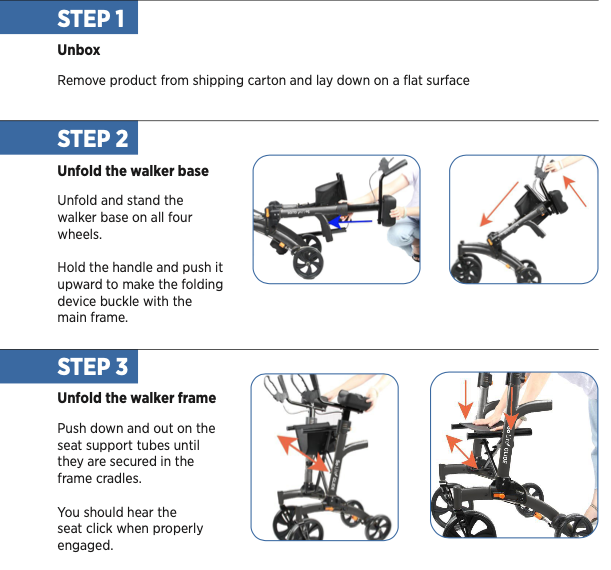 STEP 1

Unbox

Remove product from shipping carton and lay down on a flat surface

STEP 2

Unfold the walker base

Unfold and stand the walker base on all four wheels.

Hold the handle and push it upward to make the folding device buckle with the main frame.

STEP 3

Unfold the walker frame

Push down and out on the seat support tubes until they are secured in the frame cradles.

You should hear the seat click when properly engaged.